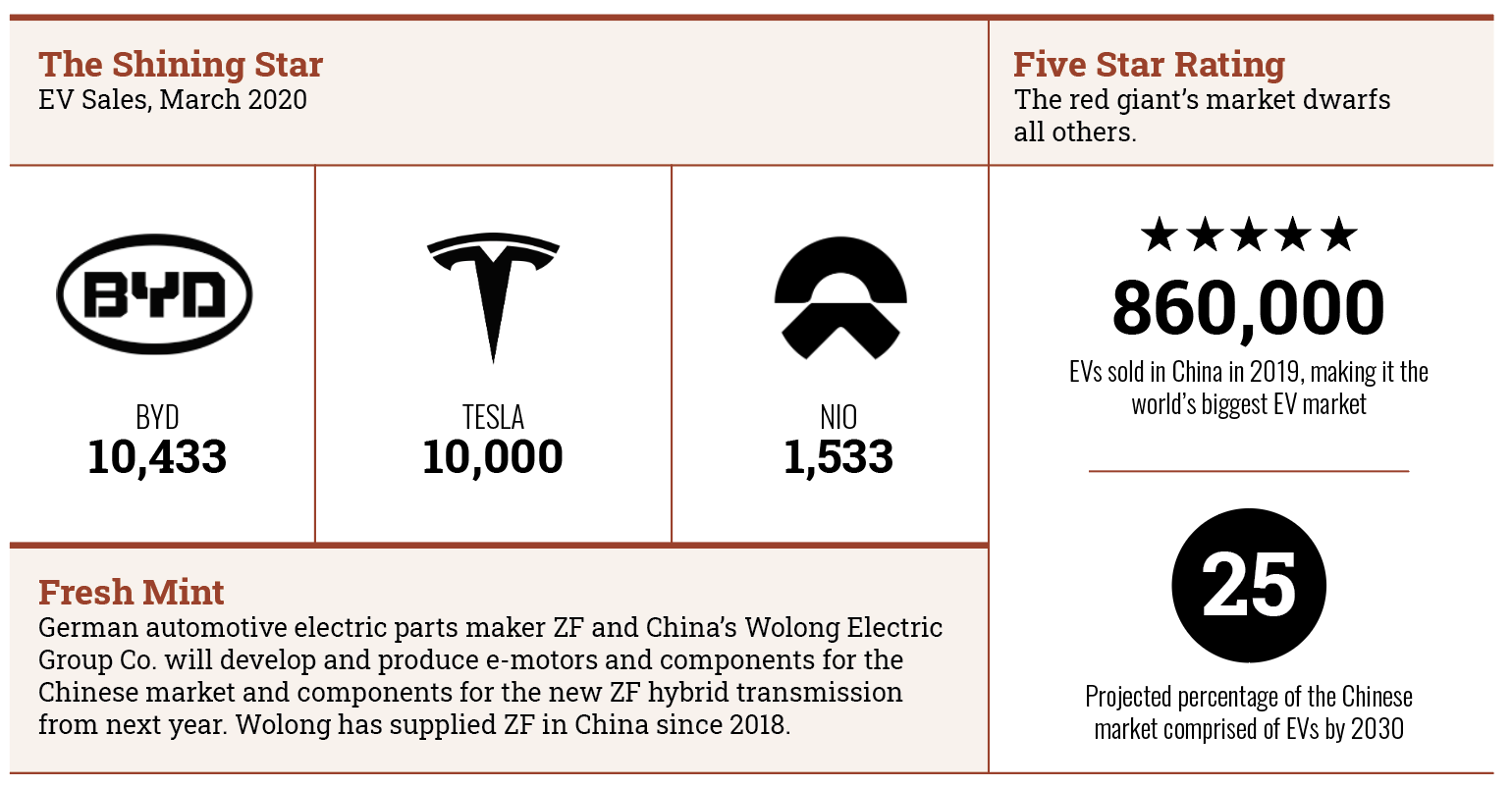 The Shining Star
EV Sales, March 2020

BYD

BYD
10,433

TESLA
10,000

NIO
1,533

Fresh Mint
German automotive electric parts maker ZF and China's Wolong Electric Group Co. will develop and produce e-motors and components for the Chinese market and components for the new ZF hybrid transmission from next year. Wolong has supplied ZF in China since 2018.

Five Star Rating
The red giant's market dwarfs all others.

★★★★★
860,000
EVs sold in China in 2019, making it the world's biggest EV market

25
Projected percentage of the Chinese market comprised of EVs by 2030